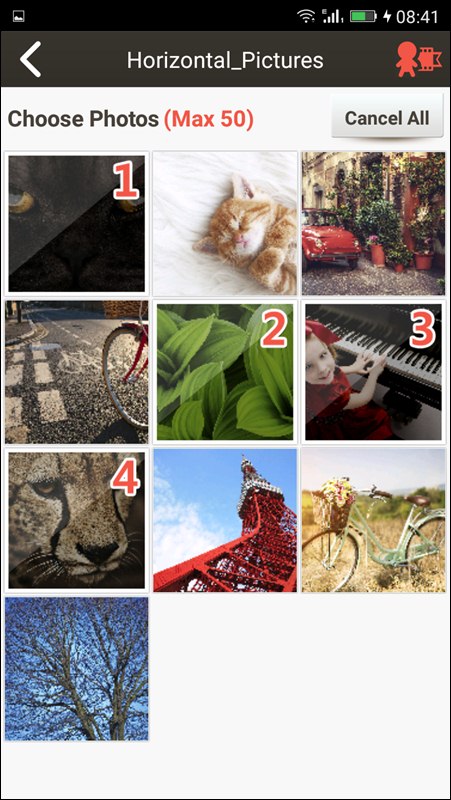 08:41

Horizontal_Pictures

Choose Photos (Max 50)

Cancel All

1

2

3

4